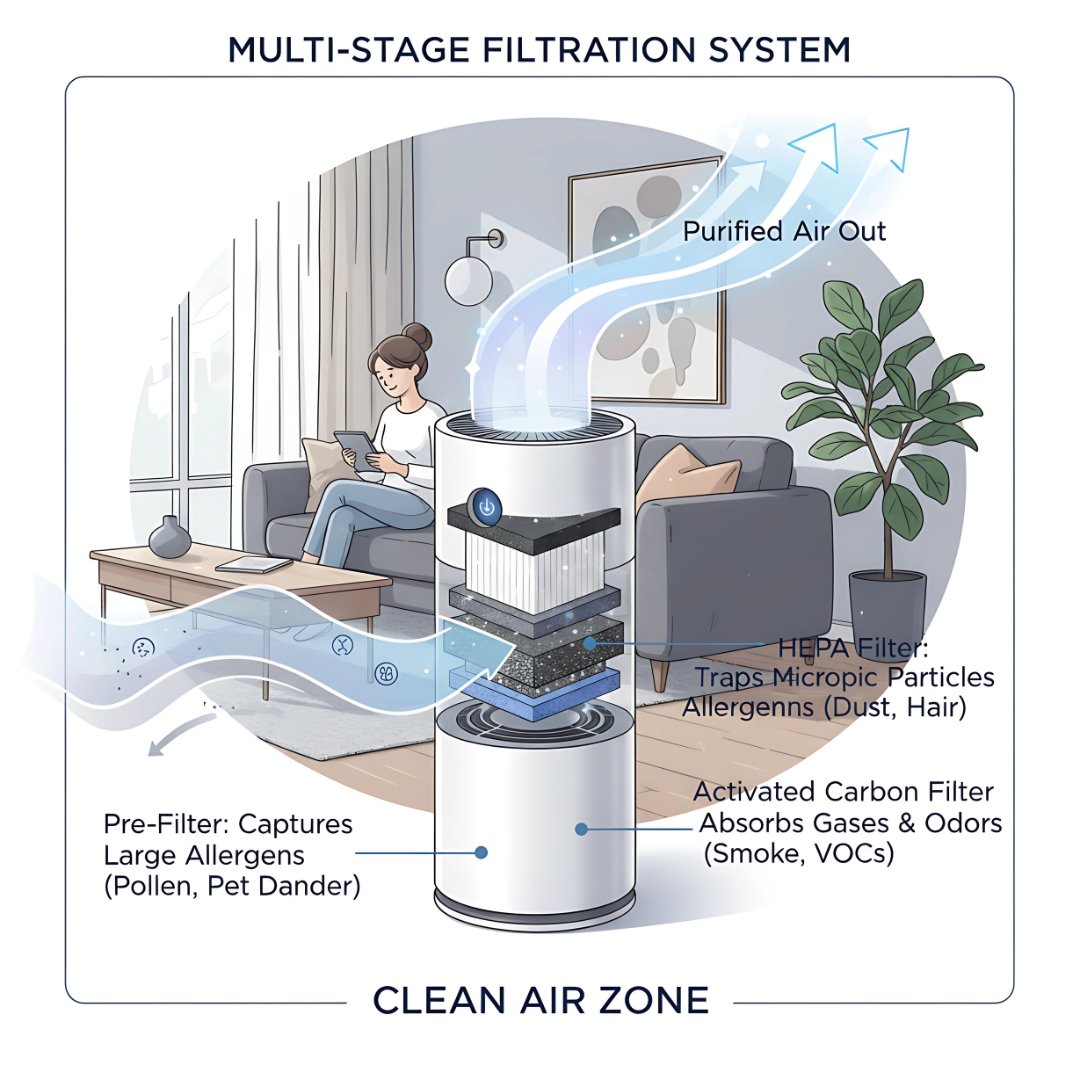 MULTI-STAGE FILTRATION SYSTEM

Purified Air Out

HEPA Filter: Traps Micropic Particles Allergenns (Dust, Hair)

Activated Carbon Filter Absorbs Gases & Odors (Smoke, VOCs)

Pre-Filter: Captures Large Allergens (Pollen, Pet Dander)

CLEAN AIR ZONE